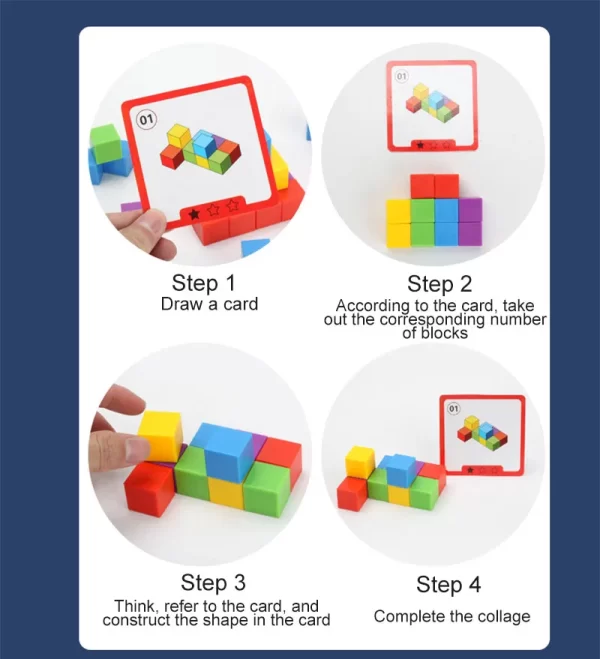 01

01

Step 1
Draw a card

Step 2
According to the card, take out the corresponding number of blocks

01

Step 3
Think, refer to the card, and construct the shape in the card

Step 4
Complete the collage